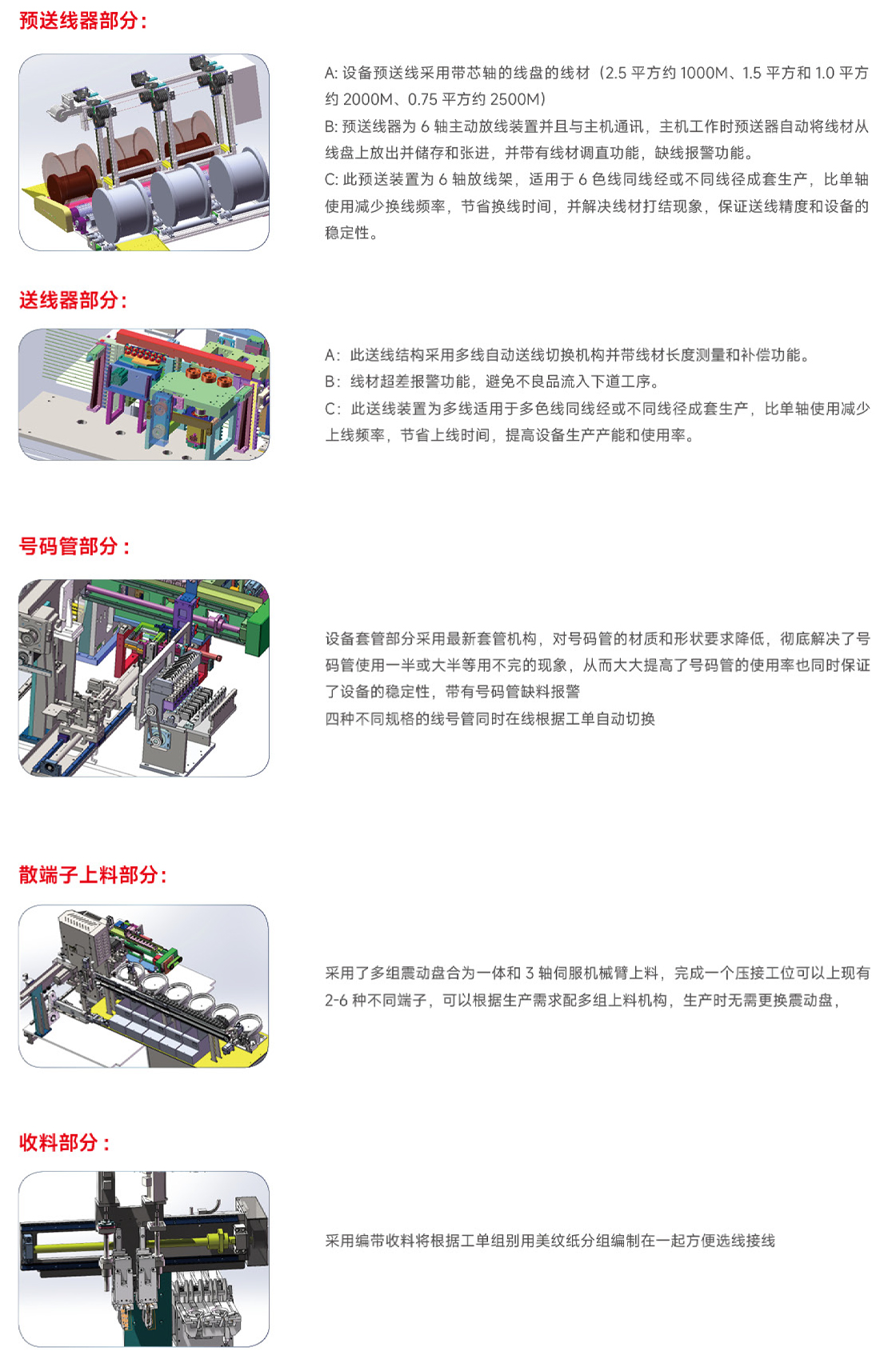 预送线器部分：

A: 设备预送线采用带芯轴的线盘的线材（2.5 平方约 1000M、1.5 平方和 1.0 平方约 2000M、0.75 平方约 2500M）
B: 预送线器为 6 轴主动放线装置并且与主机通讯，主机工作时预送器自动将线材从线盘上放出并储存和张进，并带有线材调直功能，缺线报警功能。
C: 此预送装置为 6 轴放线架，适用于 6 色线同线经或不同线径成套生产，比单轴使用减少换线频率，节省换线时间，并解决线材打结现象，保证送线精度和设备的稳定性。

送线器部分：

A：此送线结构采用多线自动送线切换机构并带线材长度测量和补偿功能。
B：线材超差报警功能，避免不良品流入下道工序。
C：此送线装置为多线适用于多色线同线经或不同线径成套生产，比单轴使用减少上线频率，节省上线时间，提高设备生产产能和使用率。

号码管部分：

设备套管部分采用最新套管机构，对号码管的材质和形状要求降低，彻底解决了号码管使用一半或大半等用不完的现象，从而大大提高了号码管的使用率也同时保证了设备的稳定性，带有号码管缺料报警
四种不同规格的线号管同时在线根据工单自动切换

散端子上料部分：

采用了多组震动盘合为一体和 3 轴伺服机械臂上料，完成一个压接工位可以上现有 2-6 种不同端子，可以根据生产需求配多组上料机构，生产时无需更换震动盘，

收料部分：

采用编带收料将根据工单组别用美纹纸分组编制在一起方便选线接线